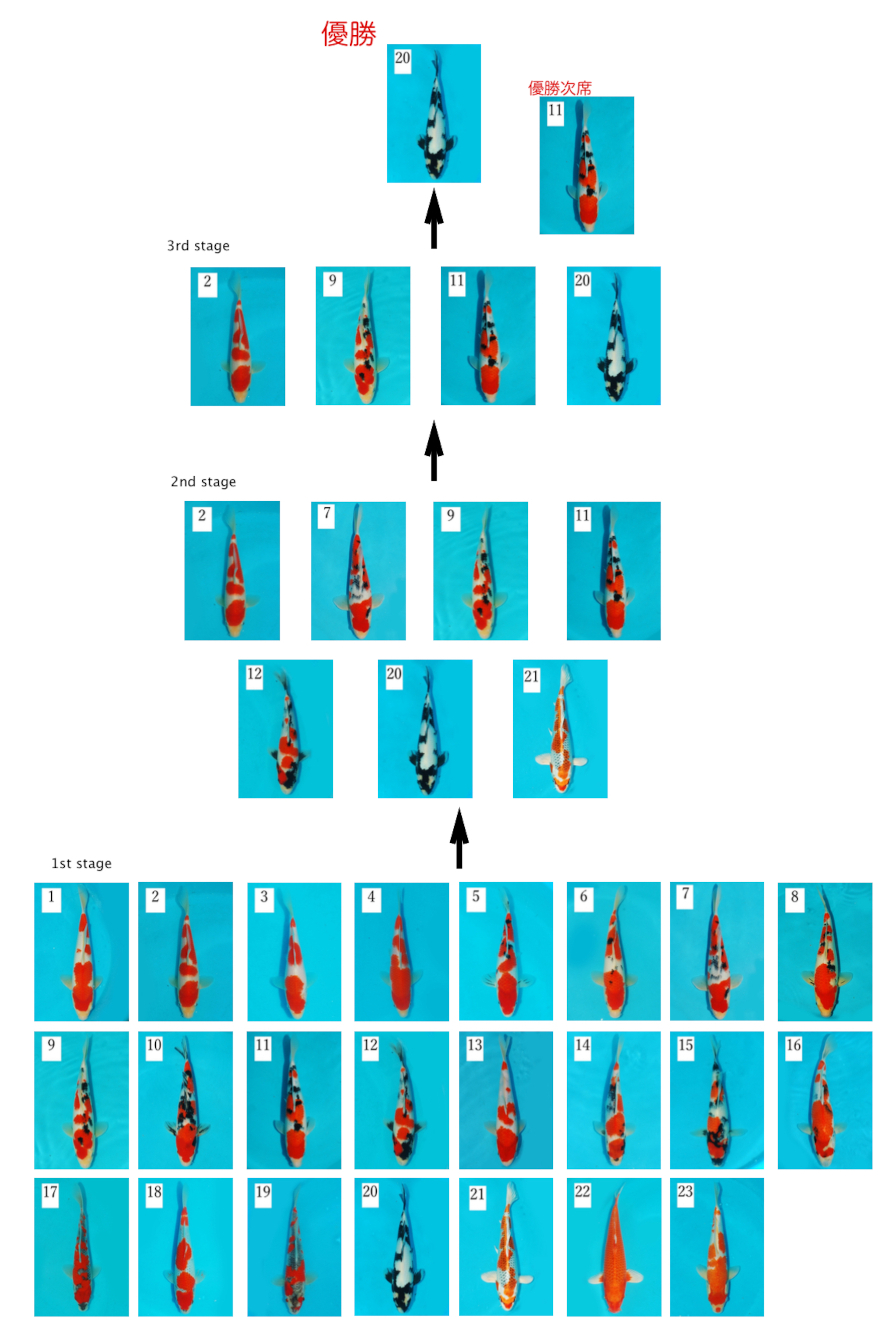 優勝

20

優勝次席

11

3rd stage

2

9

11

20

2nd stage

2

7

9

11

12

20

21

1st stage

1

2

3

4

5

6

7

8

9

10

11

12

13

14

15

16

17

18

19

20

21

22

23